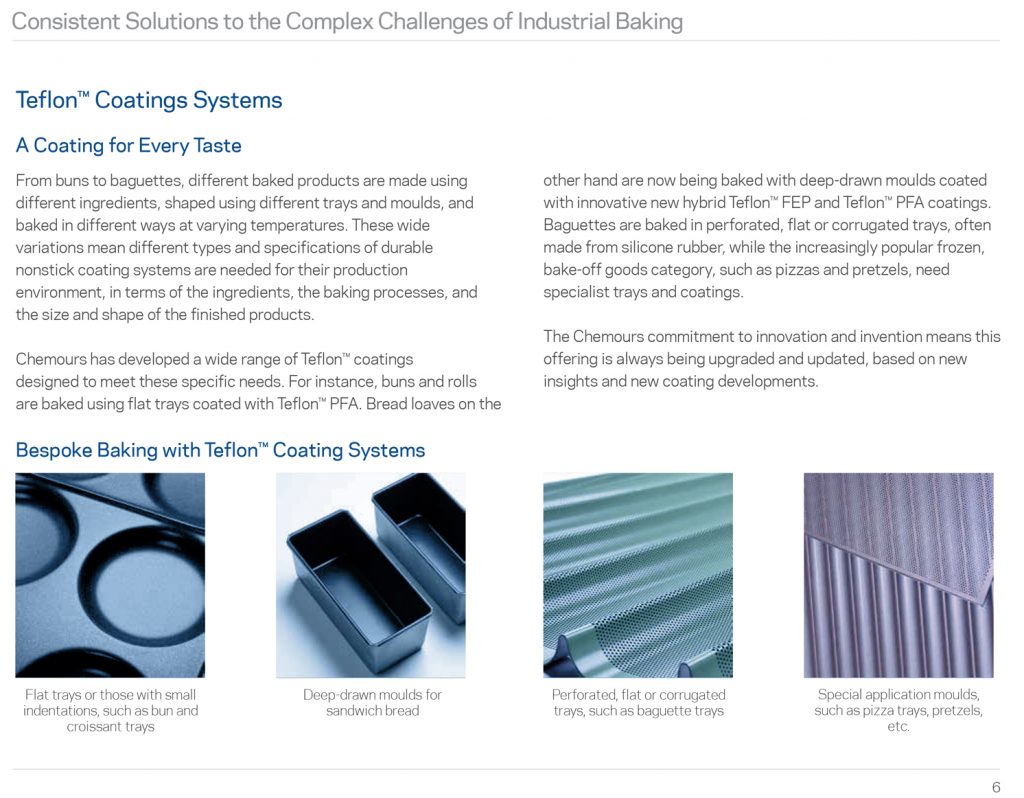 Consistent Solutions to the Complex Challenges of Industrial Baking

Teflon™ Coatings Systems

A Coating for Every Taste

From buns to baguettes, different baked products are made using different ingredients, shaped using different trays and moulds, and baked in different ways at varying temperatures. These wide variations mean different types and specifications of durable nonstick coating systems are needed for their production environment, in terms of the ingredients, the baking processes, and the size and shape of the finished products.

Chemours has developed a wide range of Teflon™ coatings designed to meet these specific needs. For instance, buns and rolls are baked using flat trays coated with Teflon™ PFA. Bread loaves on the other hand are now being baked with deep-drawn moulds coated with innovative new hybrid Teflon™ FEP and Teflon™ PFA coatings. Baguettes are baked in perforated, flat or corrugated trays, often made from silicone rubber, while the increasingly popular frozen, bake-off goods category, such as pizzas and pretzels, need specialist trays and coatings.

The Chemours commitment to innovation and invention means this offering is always being upgraded and updated, based on new insights and new coating developments.

Bespoke Baking with Teflon™ Coating Systems

Flat trays or those with small indentations, such as bun and croissant trays

Deep-drawn moulds for sandwich bread

Perforated, flat or corrugated trays, such as baguette trays

Special application moulds, such as pizza trays, pretzels, etc.

6